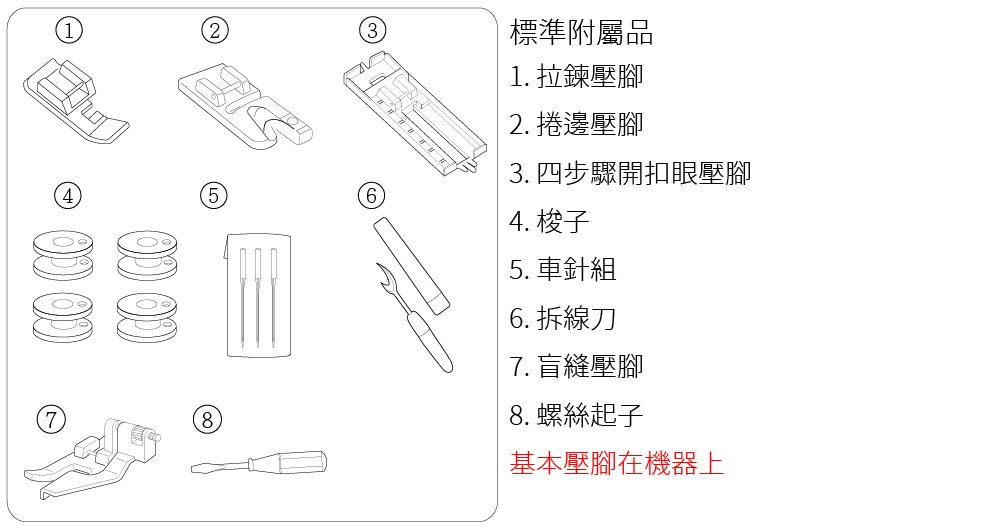 ①
②
③
④
⑤
⑥
⑦
⑧

標準附屬品
1. 拉鍊壓腳
2. 捲邊壓腳
3. 四步驟開扣眼壓腳
4. 梭子
5. 車針組
6. 拆線刀
7. 盲縫壓腳
8. 螺絲起子
基本壓腳在機器上