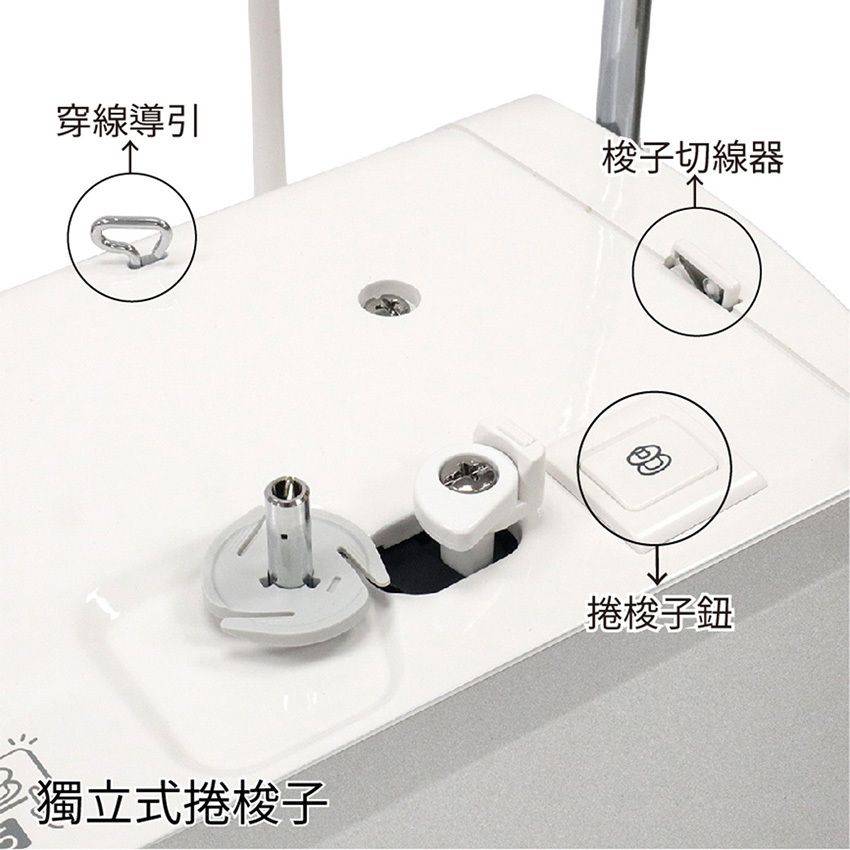 穿線導引

梭子切線器

捲梭子鈕

獨立式捲梭子