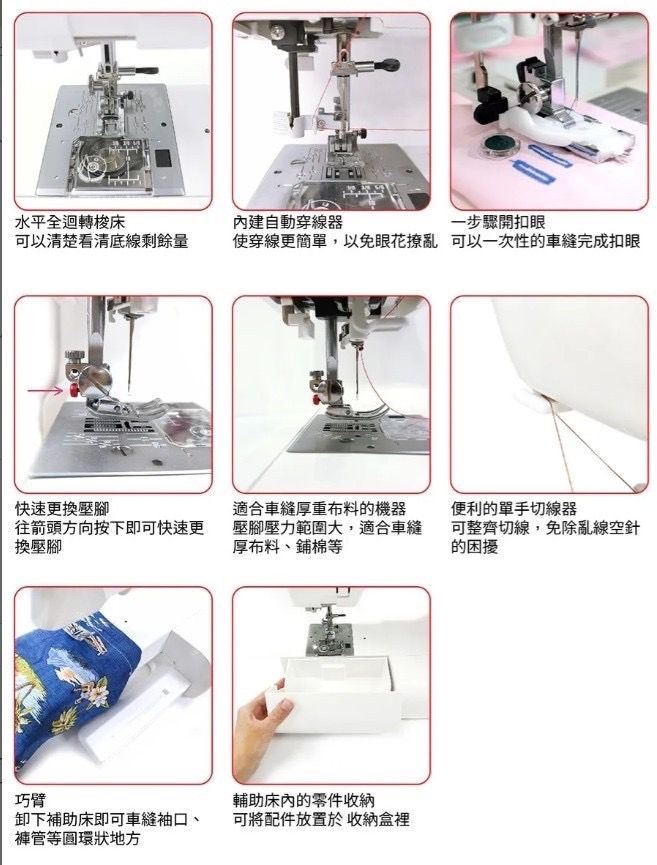 水平全迴轉梭床
可以清楚看清底線剩餘量

內建自動穿線器
使穿線更簡單，以免眼花撩亂

一步驟開扣眼
可以一次性的車縫完成扣眼

快速更換壓腳
往箭頭方向按下即可快速更換壓腳

適合車縫厚重布料的機器
壓腳壓力範圍大，適合車縫厚布料、鋪棉等

便利的單手切線器
可整齊切線，免除亂線空針的困擾

巧臂
卸下補助床即可車縫袖口、褲管等圓環狀地方

輔助床內的零件收納
可將配件放置於 收納盒裡